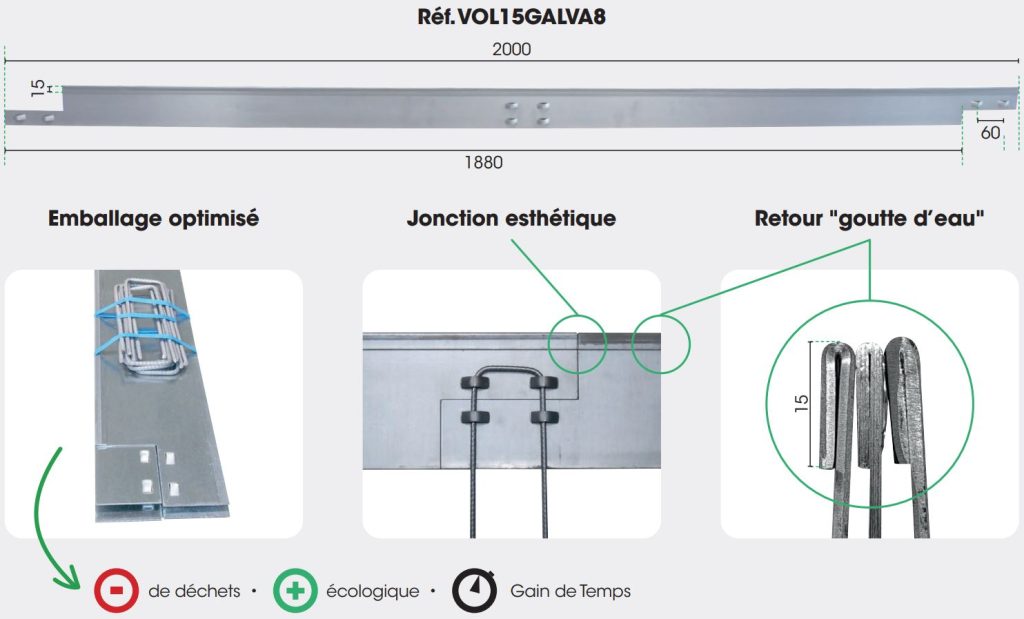 Réf. VOL15GALVA8

2000

15

60

1880

Emballage optimisé

Jonction esthétique

Retour "goutte d'eau"

15

de déchets • écologique • Gain de Temps